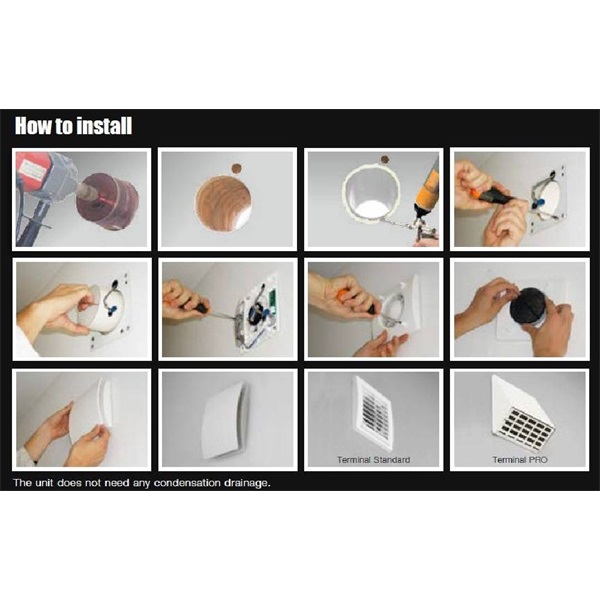 How to install

Terminal Standard

Terminal PRO

The unit does not need any condensation drainage.