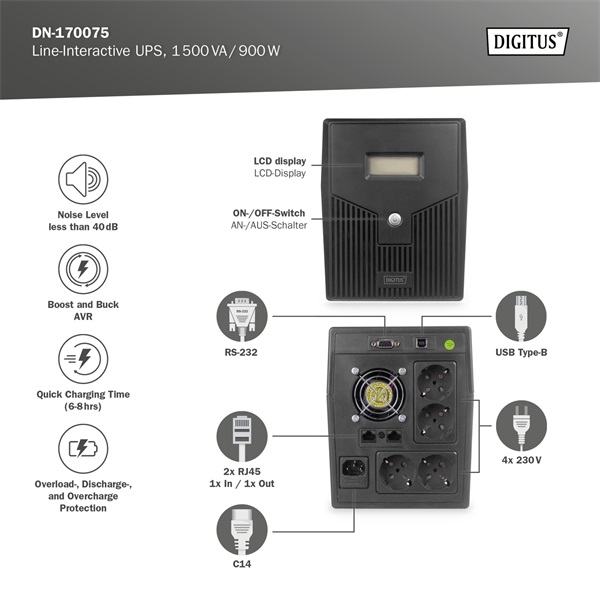 DN-170075
Line-Interactive UPS, 1500 VA / 900 W

DIGITUS®

Noise Level
less than 40 dB

Boost and Buck
AVR

Quick Charging Time
(6-8 hrs)

Overload-, Discharge-, and Overcharge Protection

LCD display
LCD-Display

ON-/OFF-Switch
AN-/AUS-Schalter

DIGITUS

RS-232

RS-232

USB Type-B

2x RJ45
1x In / 1x Out

4x 230 V

C14