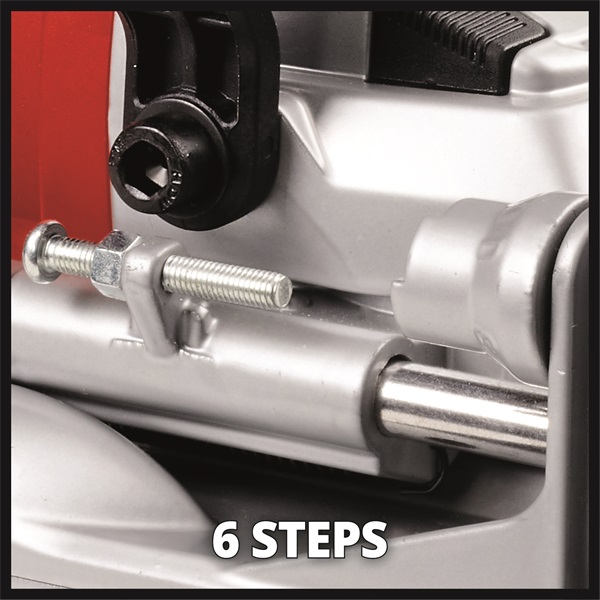 6 STEPS