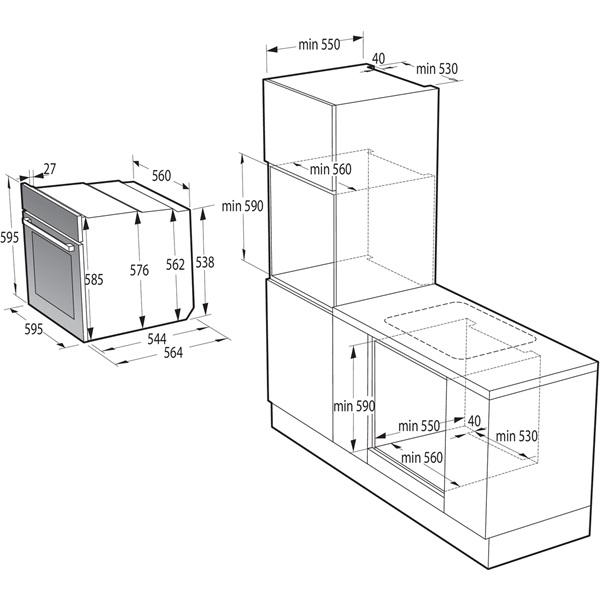 27
560
595
585
576
562
538
595
544
564
min 550
40
min 530
min 560
min 590
min 590
min 550
40
min 530
min 560