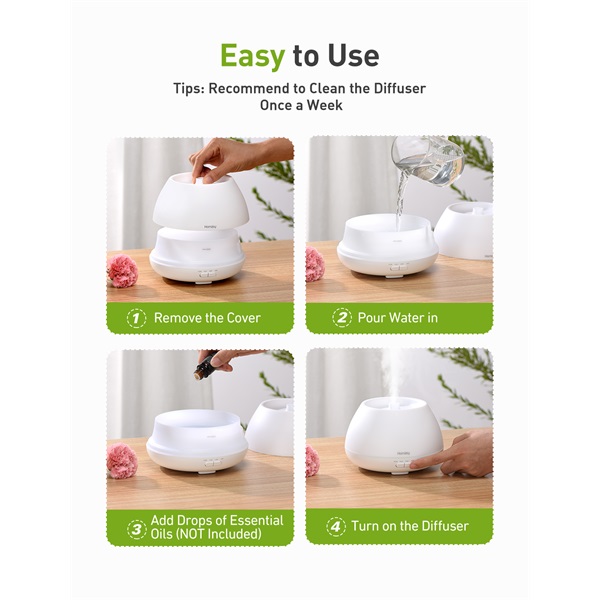 Easy to Use

Tips: Recommend to Clean the Diffuser Once a Week

1 Remove the Cover

2 Pour Water in

3 Add Drops of Essential Oils (NOT Included)

4 Turn on the Diffuser