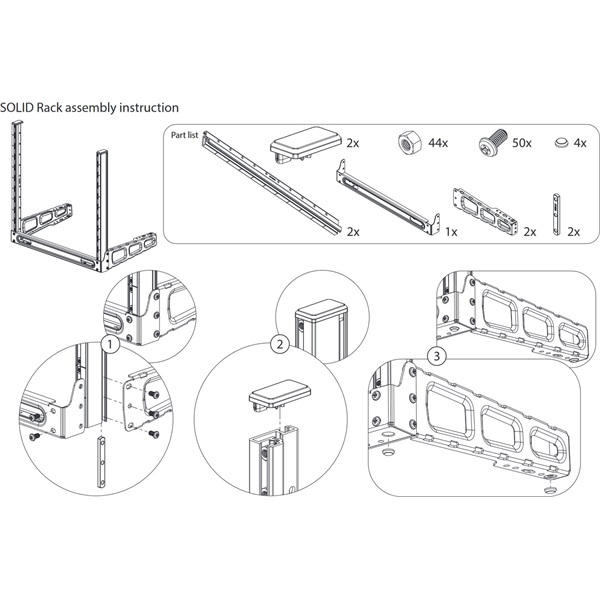 SOLID Rack assembly instruction

Part list

2x

44x

50x

4x

2x

1x

2x

2x

1

2

3