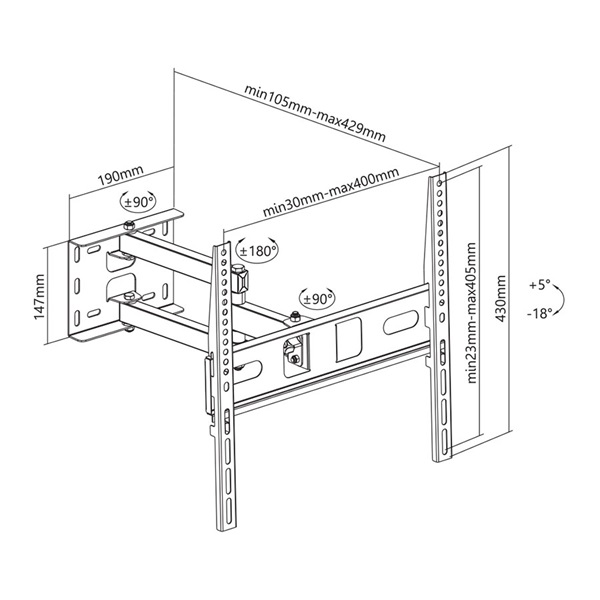 min105mm-max429mm

190mm

±90°

min30mm-max400mm

±180°

147mm

±90°

min23mm-max405mm

430mm

+5°

-18°