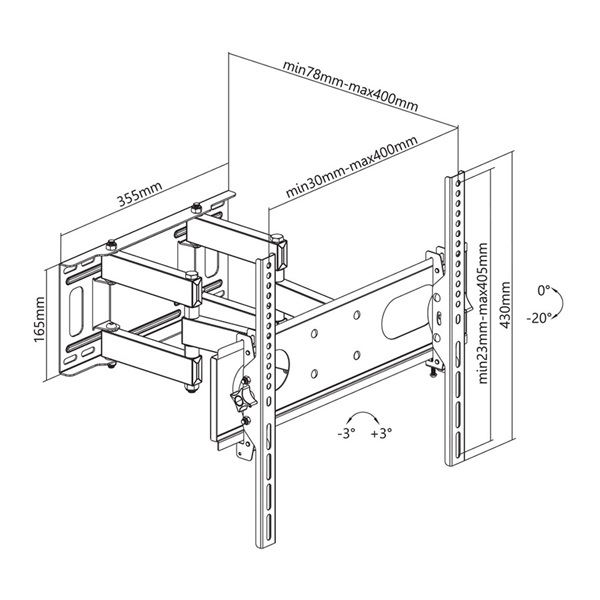 min78mm-max400mm

min30mm-max400mm

355mm

165mm

min23mm-max405mm

430mm

0°

-20°

-3°

+3°