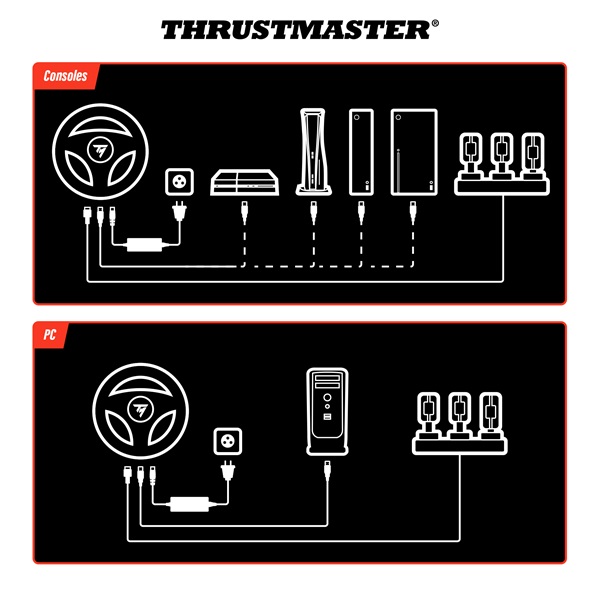 THRUSTMASTER®

Consoles

PC