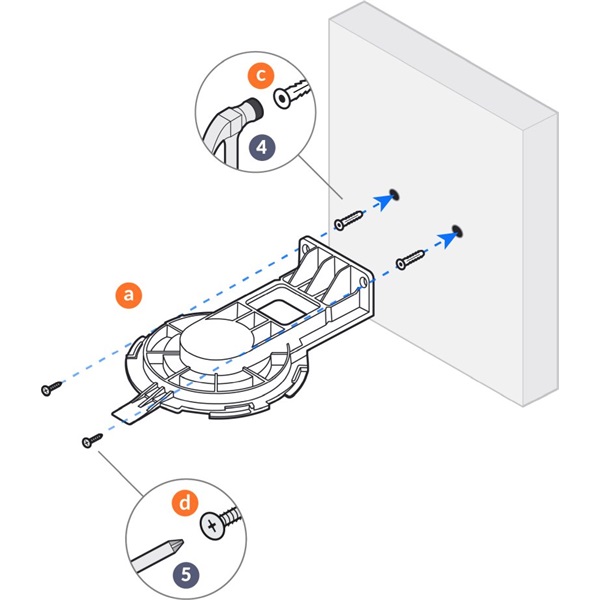 c
4
a
d
5