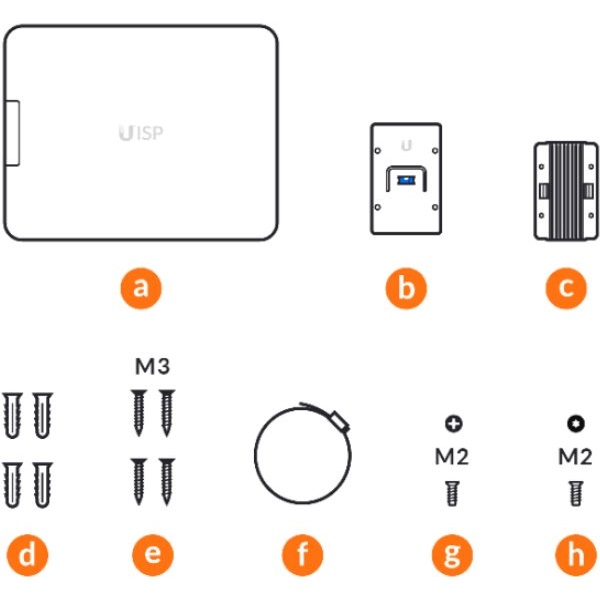 UISP

U

a

b

c

M3

M2

M2

d

e

f

g

h