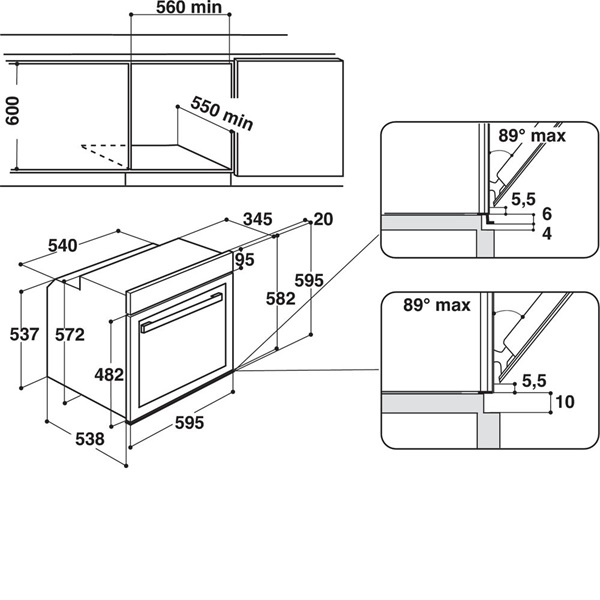 560 min

600

550 min

89° max

5,5

6

4

345

20

540

95

595

582

537

572

482

595

538

89° max

5,5

10